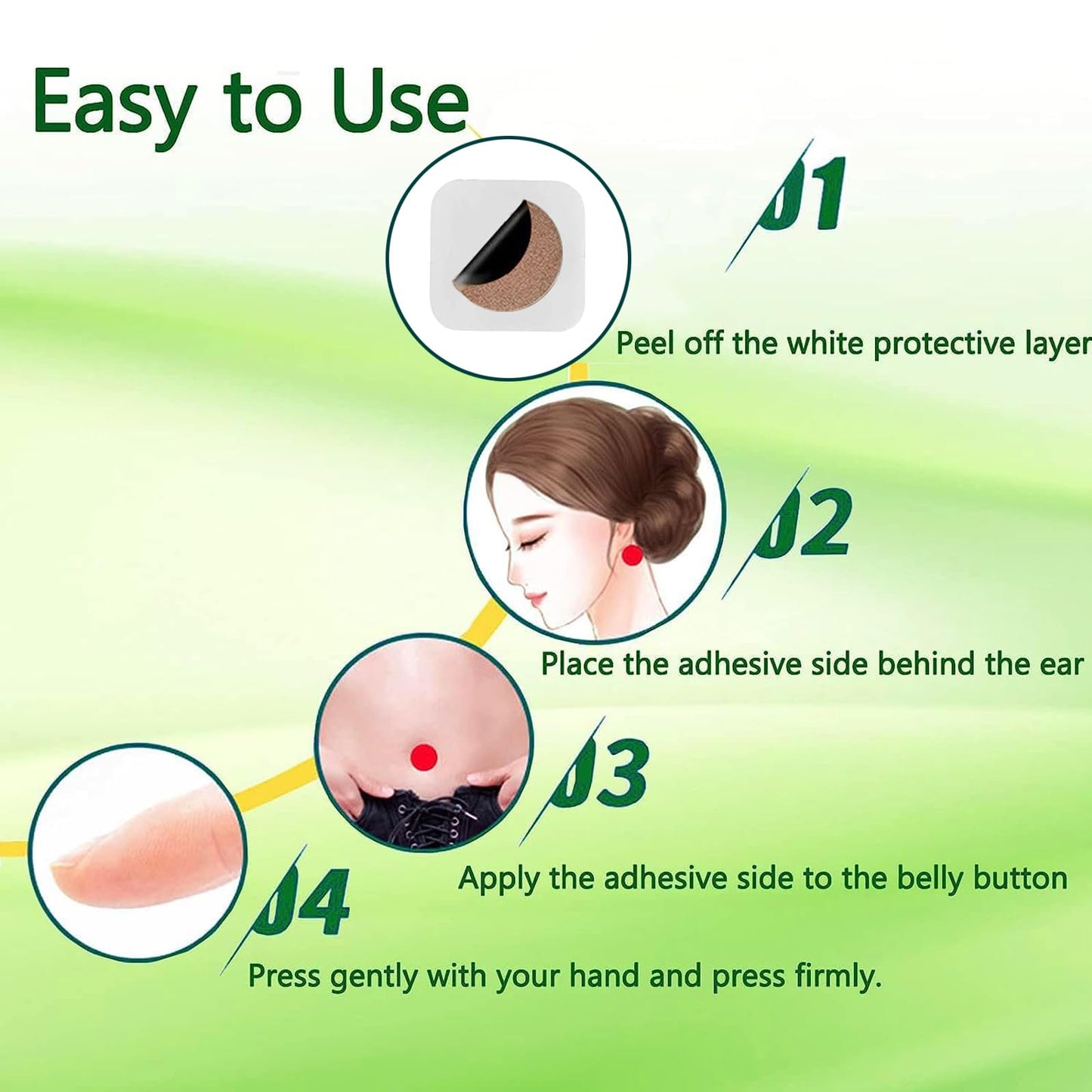 Easy to Use

01

Peel off the white protective layer

02

Place the adhesive side behind the ear

03

Apply the adhesive side to the belly button

04

Press gently with your hand and press firmly.